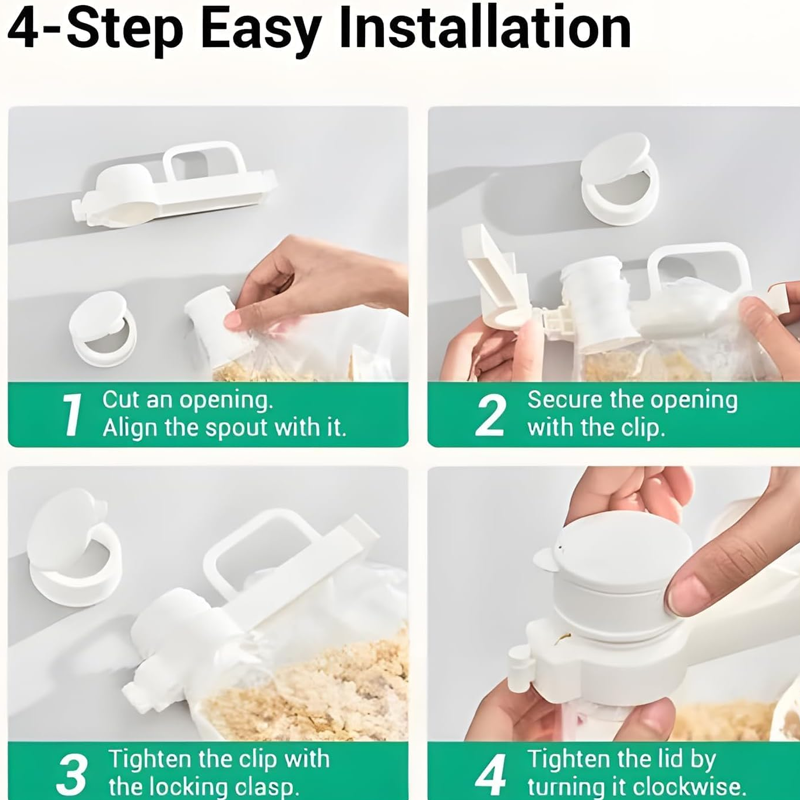 4-Step Easy Installation

1 Cut an opening. Align the spout with it.

2 Secure the opening with the clip.

3 Tighten the clip with the locking clasp.

4 Tighten the lid by turning it clockwise.